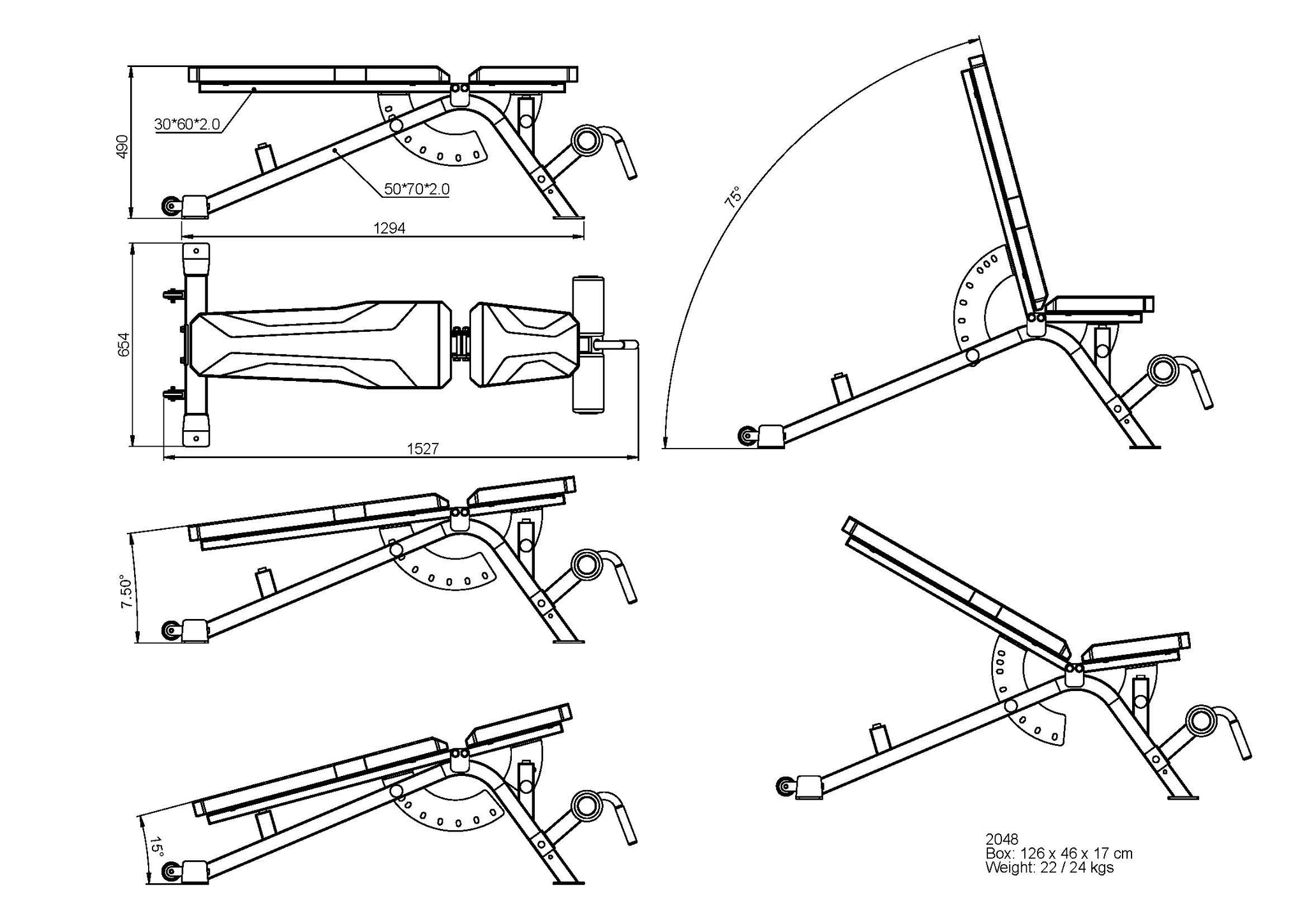 490

30*60*2.0

50*70*2.0

1294

654

1527

75°

7.50°

15°

2048
Box: 126 x 46 x 17 cm
Weight: 22 / 24 kgs